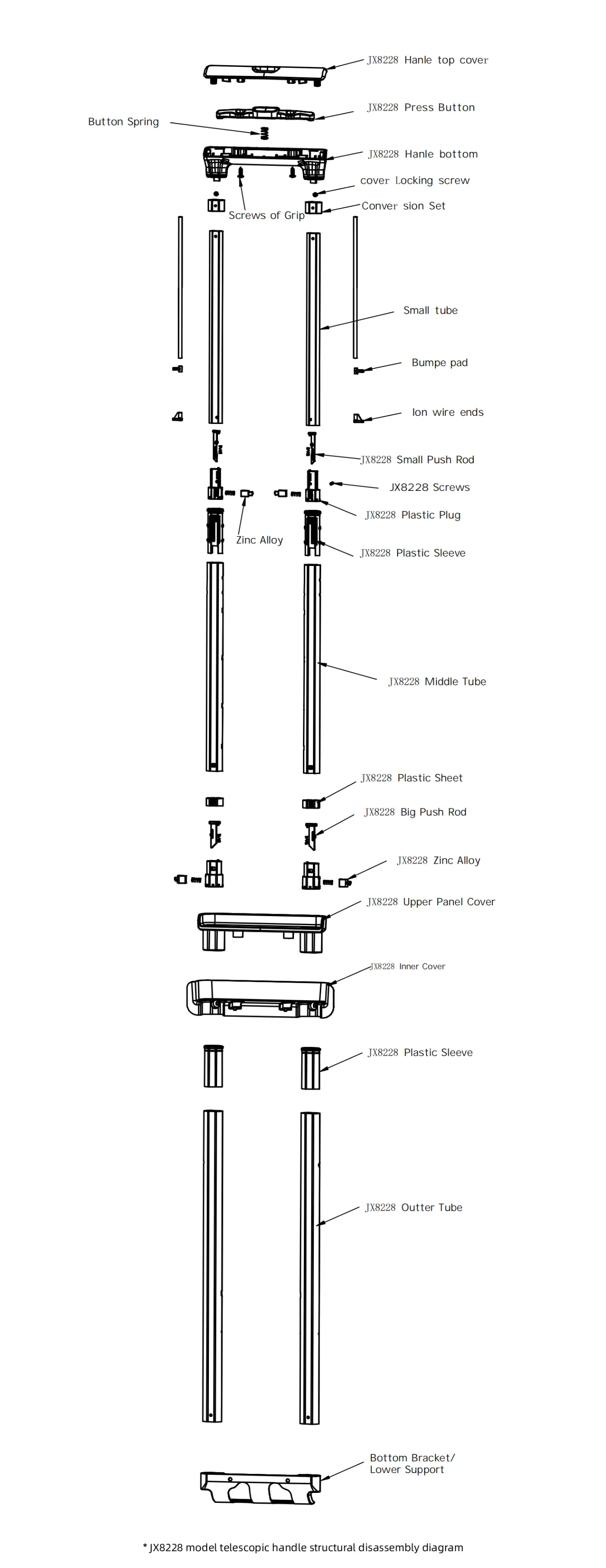 JX8228 Hanle top cover

JX8228 Press Button

Button Spring

JX8228 Hanle bottom

cover Locking screw

Screws of Grip

Conver sion Set

Small tube

Bumpe pad

Ion wire ends

JX8228 Small Push Rod

JX8228 Screws

JX8228 Plastic Plug

Zinc Alloy

JX8228 Plastic Sleeve

JX8228 Middle Tube

JX8228 Plastic Sheet

JX8228 Big Push Rod

JX8228 Zinc Alloy

JX8228 Upper Panel Cover

JX8228 Inner Cover

JX8228 Plastic Sleeve

JX8228 Outter Tube

Bottom Bracket/
Lower Support

* JX8228 model telescopic handle structural disassembly diagram